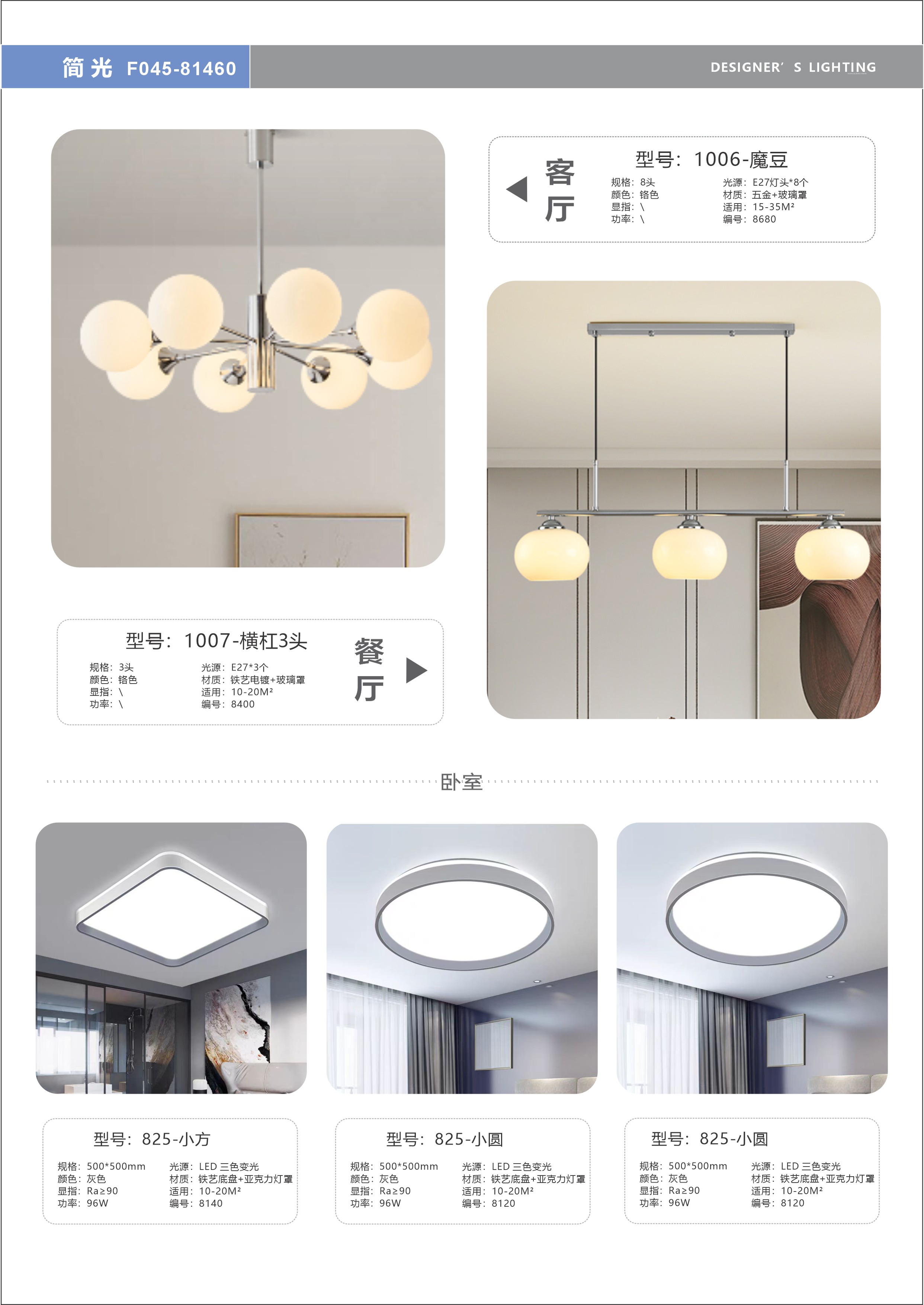 简光 F045-81460

DESIGNER' S LIGHTING

客厅

型号：1006-魔豆

规格：8头
颜色：铬色
显指：\
功率：\

光源：E27灯头*8个
材质：五金+玻璃罩
适用：15-35M²
编号：8680

型号：1007-横杠3头

规格：3头
颜色：铬色
显指：\
功率：\

光源：E27*3个
材质：铁艺电镀+玻璃罩
适用：10-20M²
编号：8400

餐厅

卧室

型号：825-小方

规格：500*500mm
颜色：灰色
显指：Ra≥90
功率：96W

光源：LED 三色变光
材质：铁艺底盘+亚克力灯罩
适用：10-20M²
编号：8140

型号：825-小圆

规格：500*500mm
颜色：灰色
显指：Ra≥90
功率：96W

光源：LED 三色变光
材质：铁艺底盘+亚克力灯罩
适用：10-20M²
编号：8120

型号：825-小圆

规格：500*500mm
颜色：灰色
显指：Ra≥90
功率：96W

光源：LED 三色变光
材质：铁艺底盘+亚克力灯罩
适用：10-20M²
编号：8120